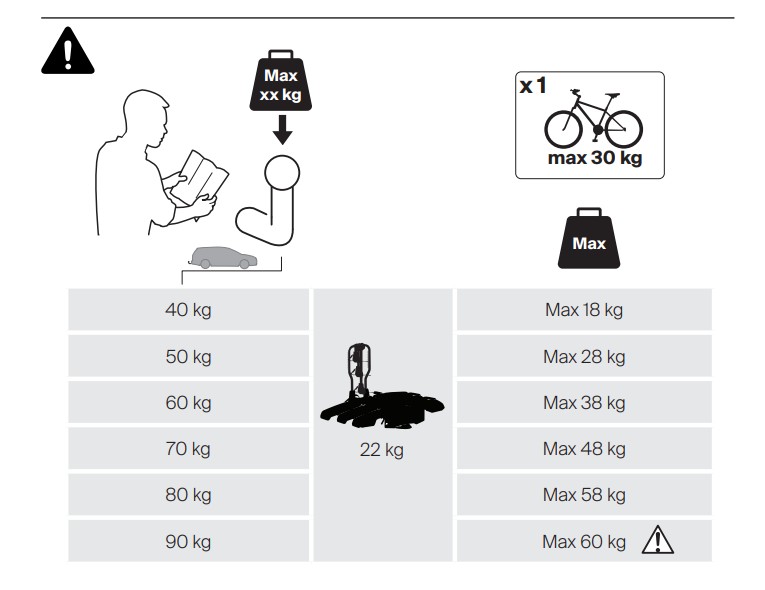 Max
xx kg

x 1
max 30 kg

Max

| | | |
|---|---|---|
| 40 kg | 22 kg | Max 18 kg |
| 50 kg | | Max 28 kg |
| 60 kg | | Max 38 kg |
| 70 kg | | Max 48 kg |
| 80 kg | | Max 58 kg |
| 90 kg | | Max 60 kg |